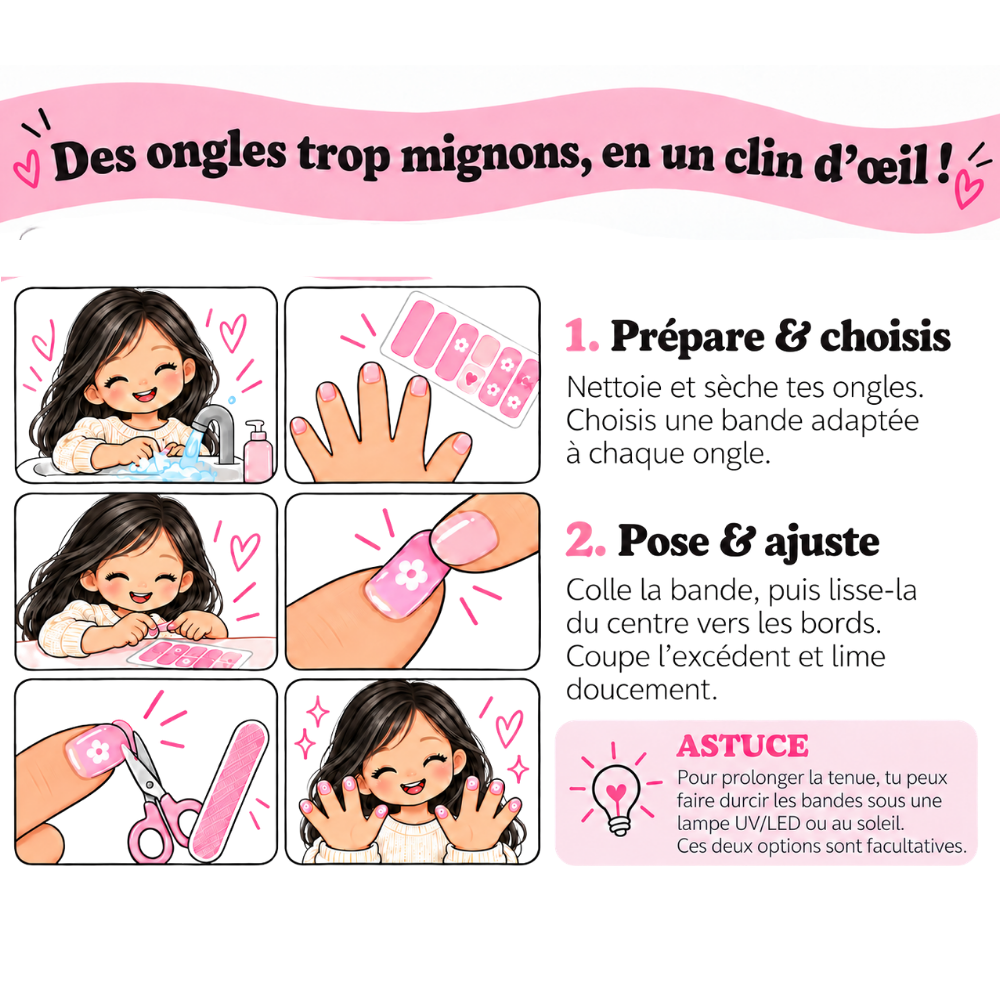 Des ongles trop mignons, en un clin d'œil !

1. Prépare & choisis

Nettoie et sèche tes ongles. Choisis une bande adaptée à chaque ongle.

2. Pose & ajuste

Colle la bande, puis lisse-la du centre vers les bords. Coupe l'excédent et lime doucement.

ASTUCE

Pour prolonger la tenue, tu peux faire durcir les bandes sous une lampe UV/LED ou au soleil. Ces deux options sont facultatives.